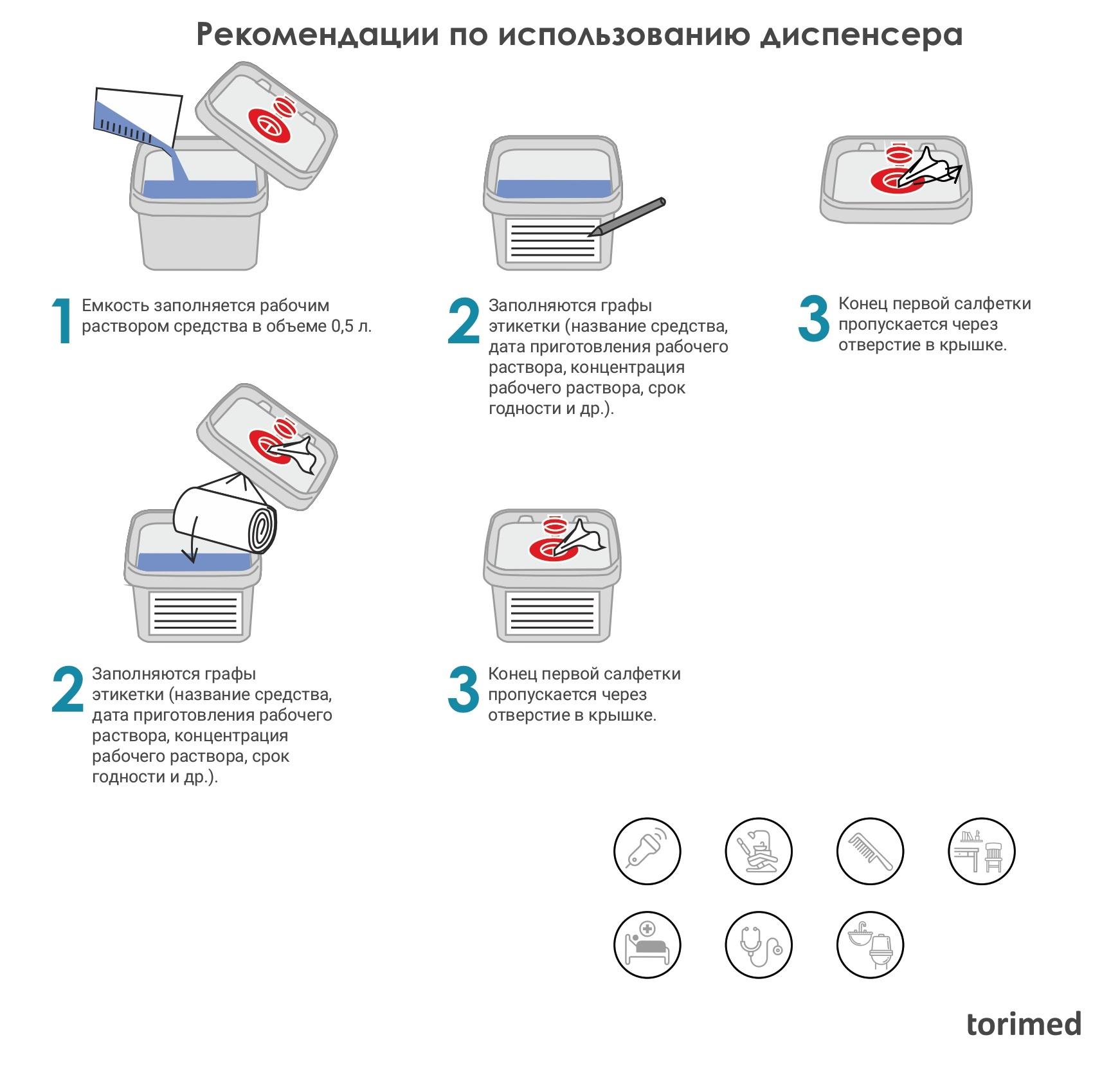 Рекомендации по использованию диспенсера

1 Емкость заполняется рабочим раствором средства в объеме 0,5 л.

2 Заполняются графы этикетки (название средства, дата приготовления рабочего раствора, концентрация рабочего раствора, срок годности и др.).

3 Конец первой салфетки пропускается через отверстие в крышке.

2 Заполняются графы этикетки (название средства, дата приготовления рабочего раствора, концентрация рабочего раствора, срок годности и др.).

3 Конец первой салфетки пропускается через отверстие в крышке.

torimed