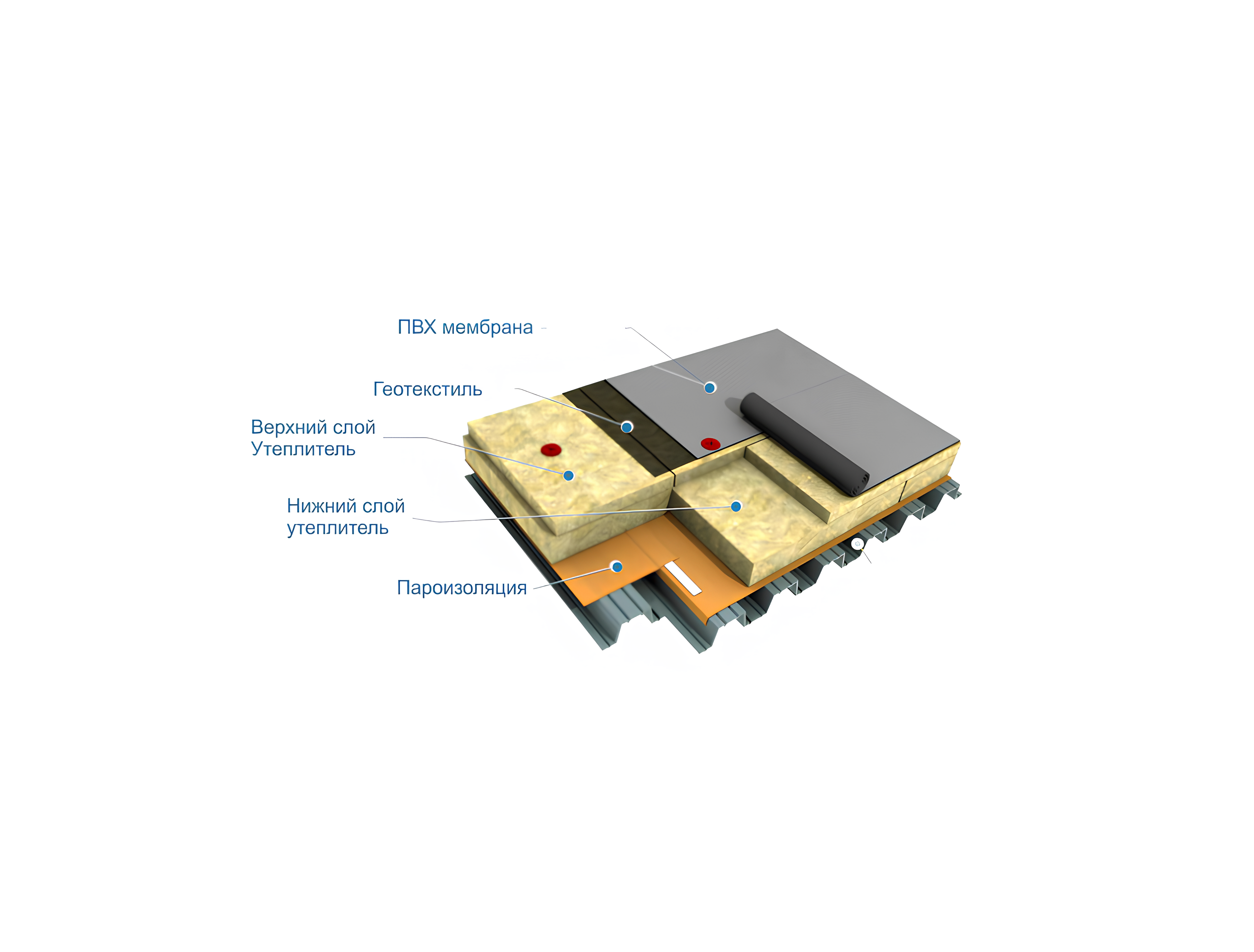 ПВХ мембрана

Геотекстиль

Верхний слой
Утеплитель

Нижний слой
утеплитель

Пароизоляция