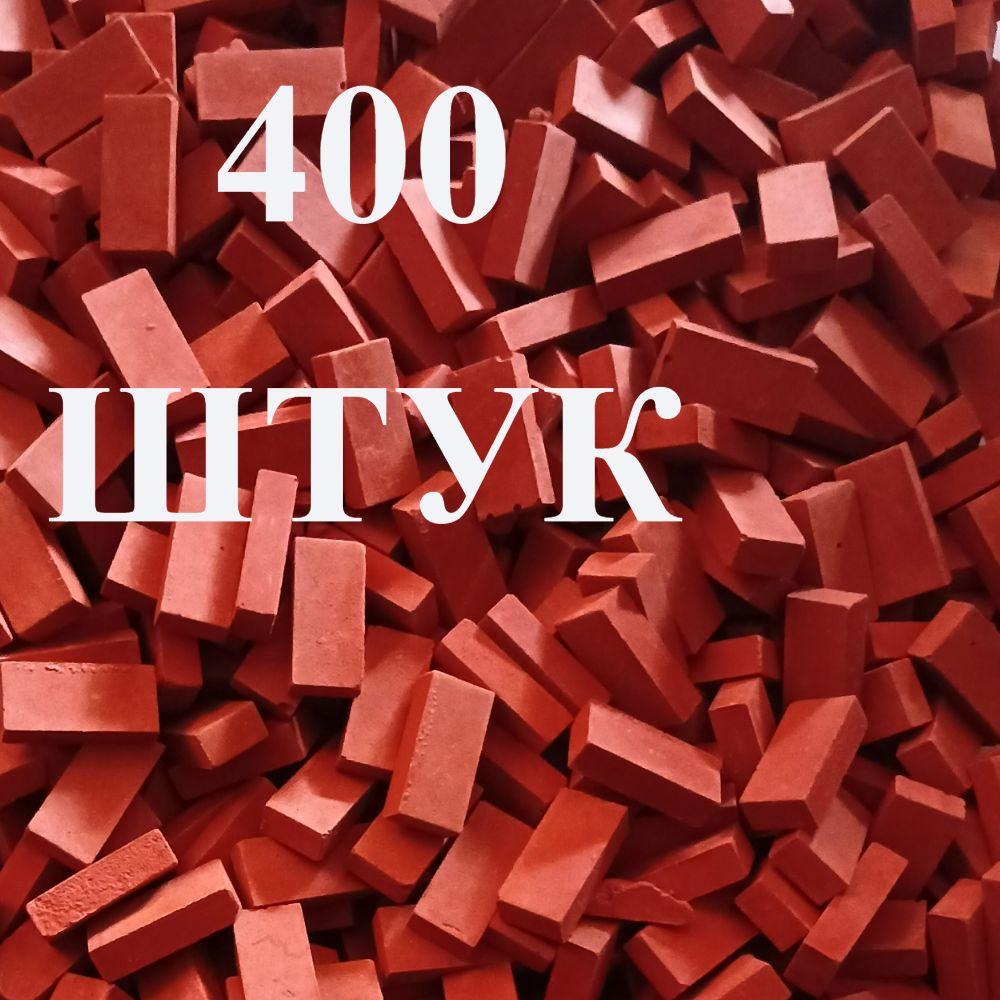 400
ШТУК