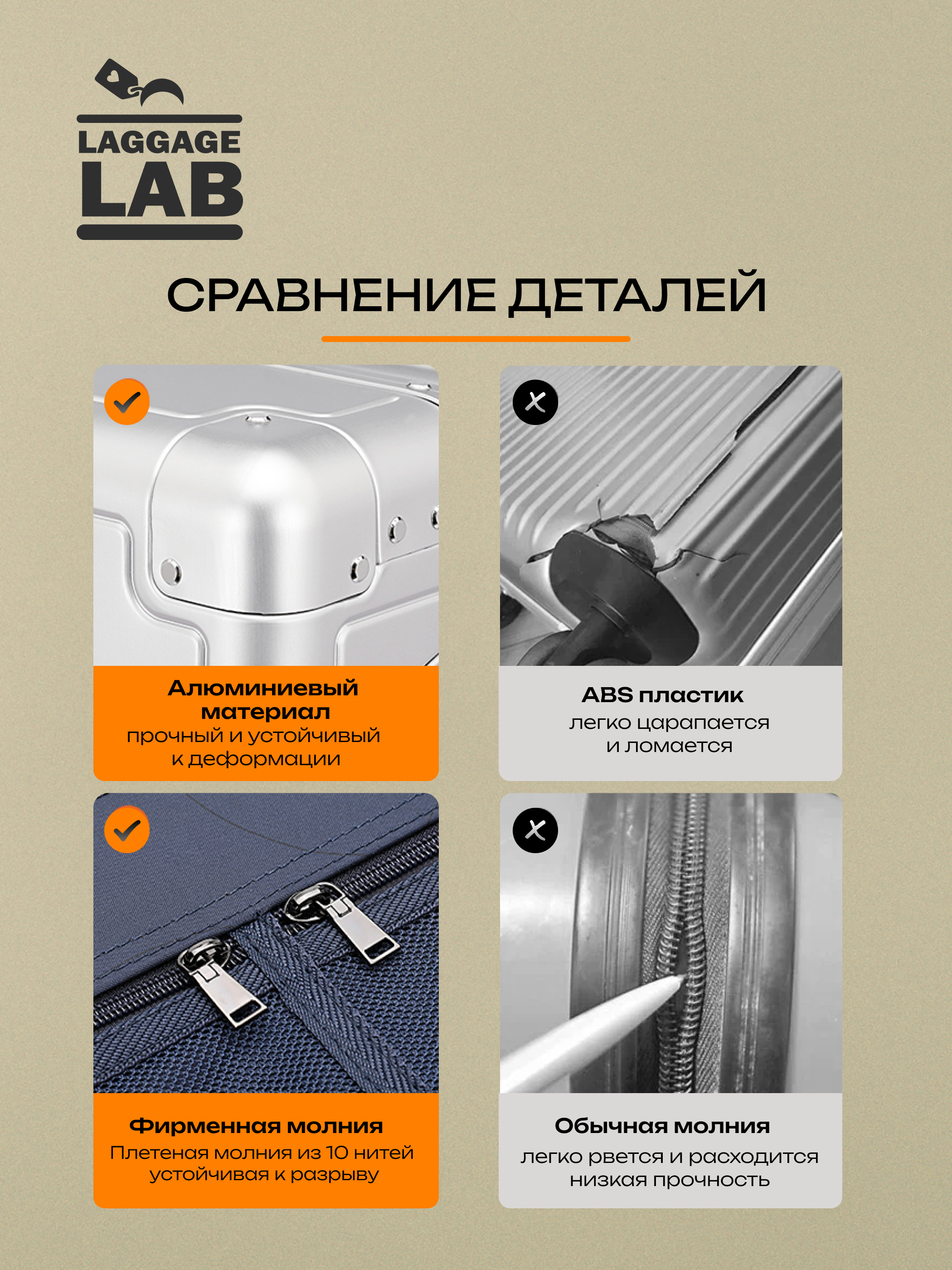 LAGGAGE LAB

СРАВНЕНИЕ ДЕТАЛЕЙ

Алюминиевый материал
прочный и устойчивый к деформации

ABS пластик
легко царапается и ломается

Фирменная молния
Плетеная молния из 10 нитей устойчивая к разрыву

Обычная молния
легко рвется и расходится низкая прочность