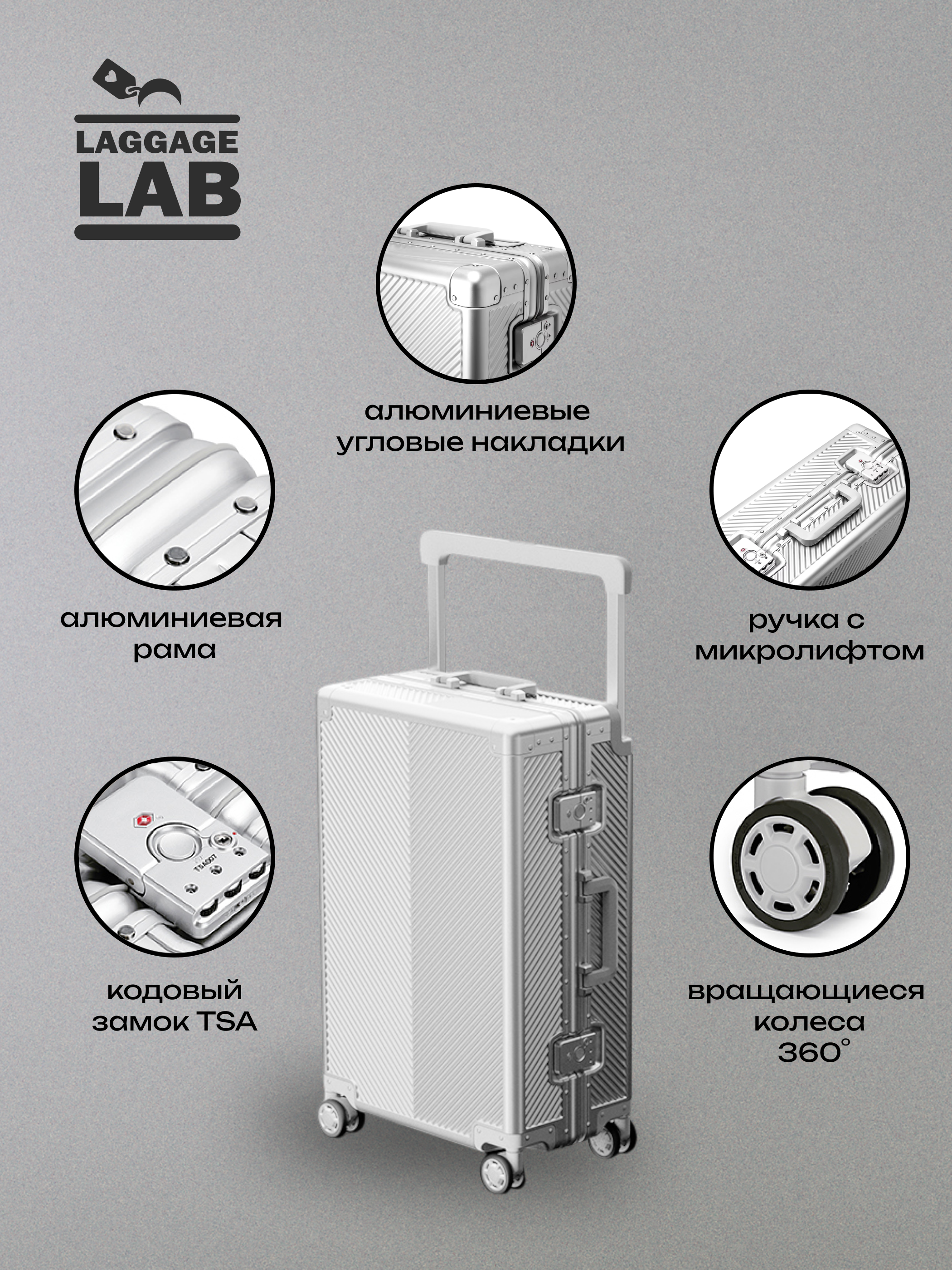 LAGGAGE LAB

алюминиевые угловые накладки

алюминиевая рама

ручка с микролифтом

TSA007

кодовый замок TSA

вращающиеся колеса 360°