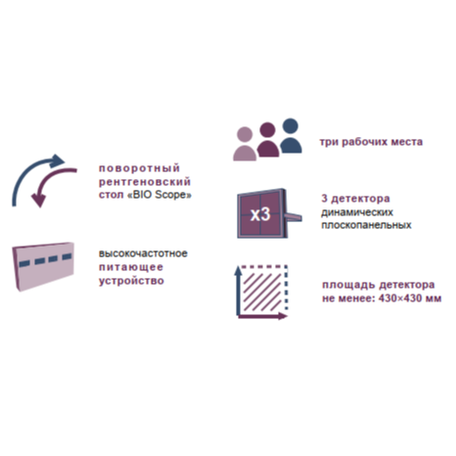 поворотный рентгеновский стол «BIO Scope»

высокочастотное питающее устройство

три рабочих места

x3

3 детектора динамических плоскопанельных

площадь детектора не менее: 430×430 мм